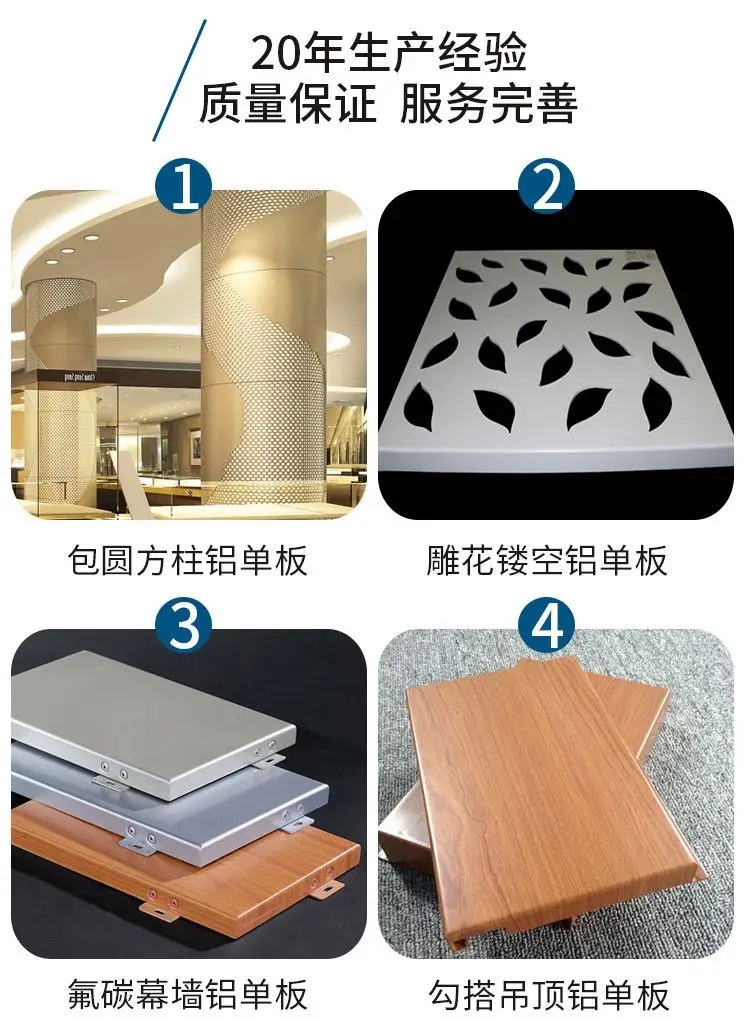 20年生产经验
质量保证 服务完善

1

包圆方柱铝单板

2

雕花镂空铝单板

3

氟碳幕墙铝单板

4

勾搭吊顶铝单板